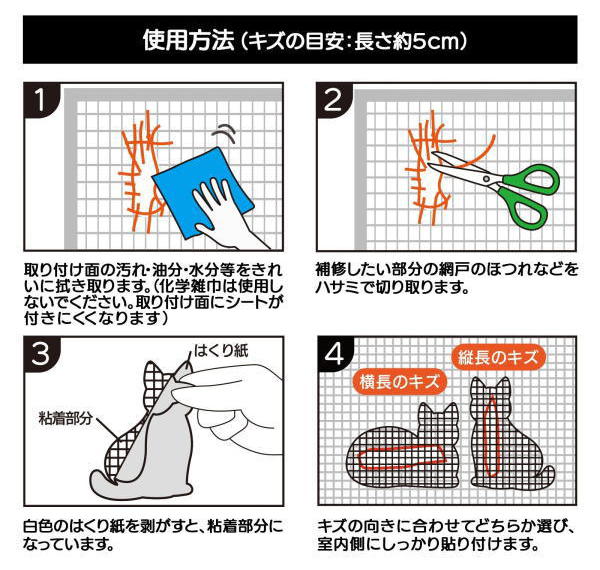 使用方法（キズの目安：長さ約5cm）

1

取り付け面の汚れ・油分・水分等をきれいに拭き取ります。（化学雑巾は使用しないでください。取り付け面にシートが付きにくくなります）

2

補修したい部分の網戸のほつれなどをハサミで切り取ります。

3

はくり紙

粘着部分

白色のはくり紙を剥がすと、粘着部分になっています。

4

縦長のキズ

横長のキズ

キズの向きに合わせてどちらか選び、室内側にしっかり貼り付けます。