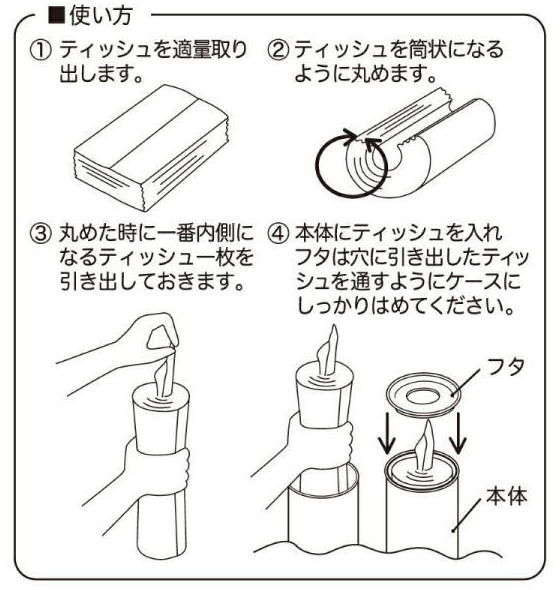 ■使い方

① ティッシュを適量取り出します。

② ティッシュを筒状になるように丸めます。

③ 丸めた時に一番内側になるティッシュ一枚を引き出しておきます。

④ 本体にティッシュを入れフタは穴に引き出したティッシュを通すようにケースにしっかりはめてください。

フタ

本体